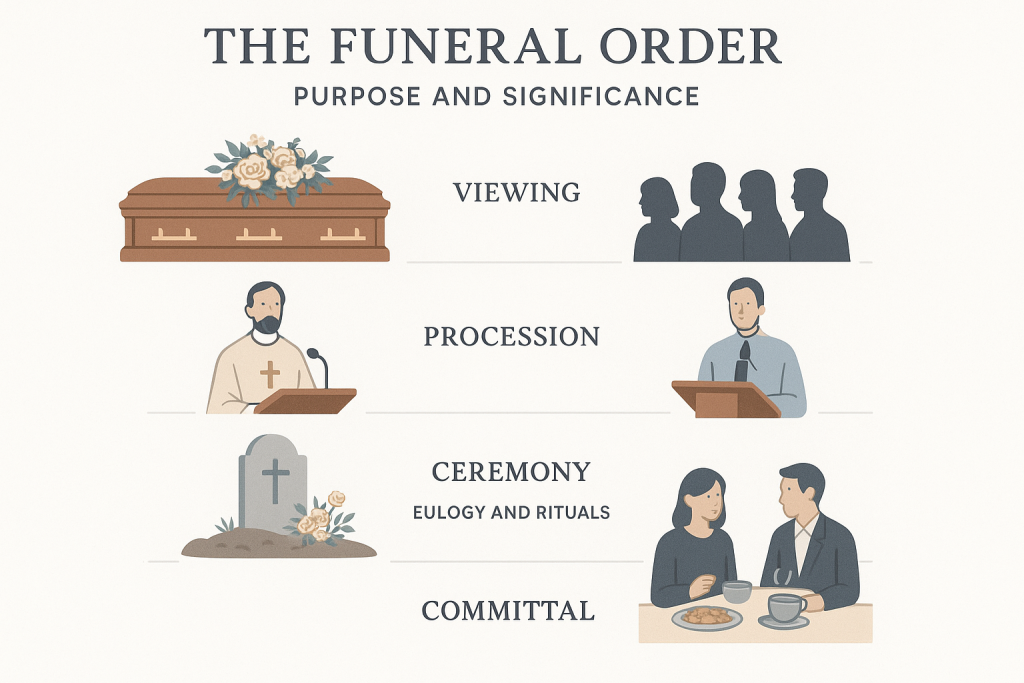 THE FUNERAL ORDER

PURPOSE AND SIGNIFICANCE

VIEWING

PROCESSION

CEREMONY

EULOGY AND RITUALS

COMMITTAL